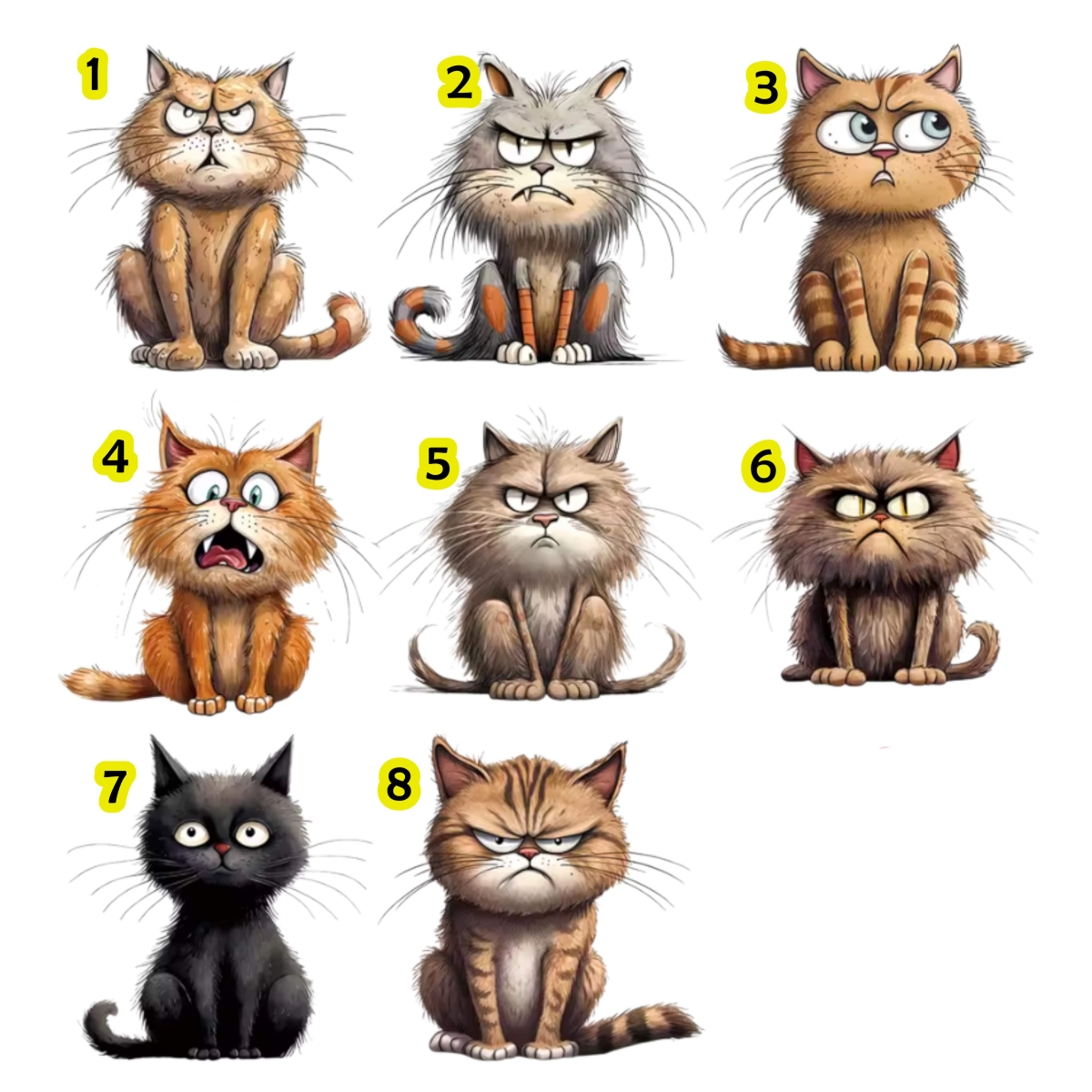 1
2
3
4
5
6
7
8